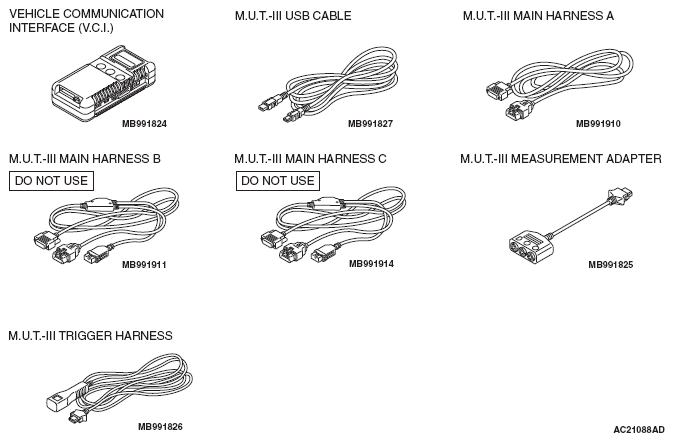 VEHICLE COMMUNICATION INTERFACE (V.C.I.)

MB991824

M.U.T.-III USB CABLE

MB991827

M.U.T.-III MAIN HARNESS A

MB991910

M.U.T.-III MAIN HARNESS B

DO NOT USE

MB991911

M.U.T.-III MAIN HARNESS C

DO NOT USE

MB991914

M.U.T.-III MEASUREMENT ADAPTER

MB991825

M.U.T.-III TRIGGER HARNESS

MB991826

AC21088AD