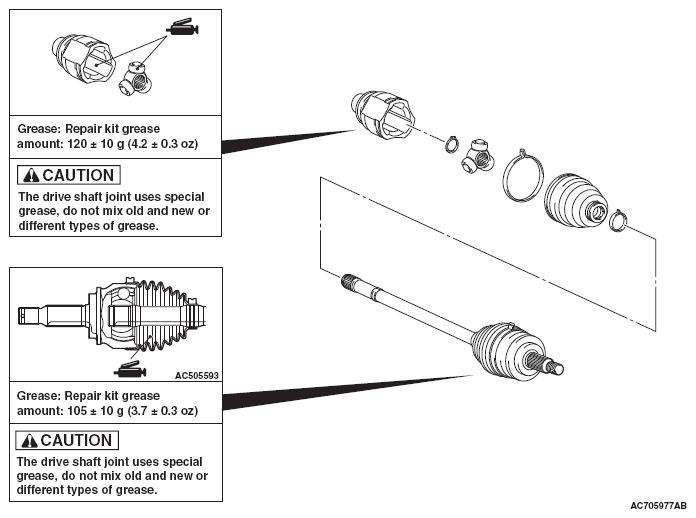 Grease: Repair kit grease amount: 120 ± 10 g (4.2 ± 0.3 oz)

CAUTION

The drive shaft joint uses special grease, do not mix old and new or different types of grease.

AC505593

Grease: Repair kit grease amount: 105 ± 10 g (3.7 ± 0.3 oz)

CAUTION

The drive shaft joint uses special grease, do not mix old and new or different types of grease.

AC705977AB