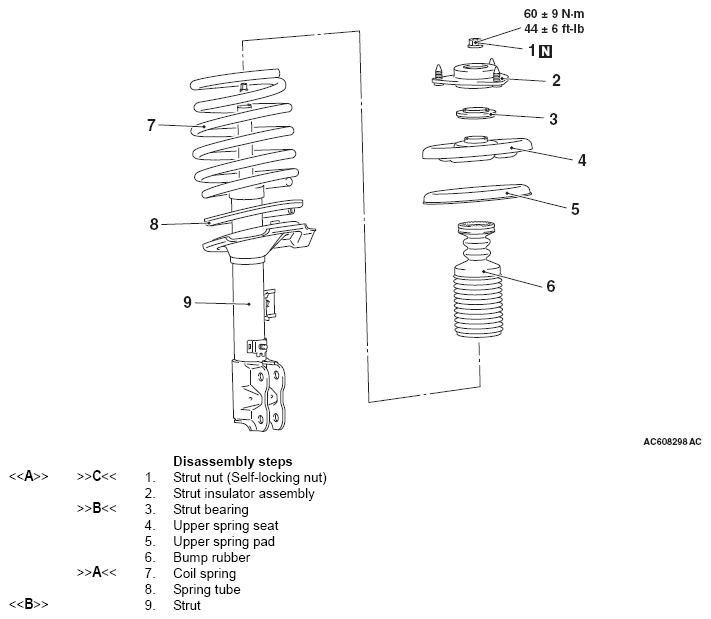 60 ± 9 N·m
44 ± 6 ft-lb

1 N
2
3
4
5
6
7
8
9

AC608298 AC

Disassembly steps

<<A>> >>C<< 1. Strut nut (Self-locking nut)
2. Strut insulator assembly
>>B<< 3. Strut bearing
4. Upper spring seat
5. Upper spring pad
6. Bump rubber
>>A<< 7. Coil spring
8. Spring tube
<<B>> 9. Strut