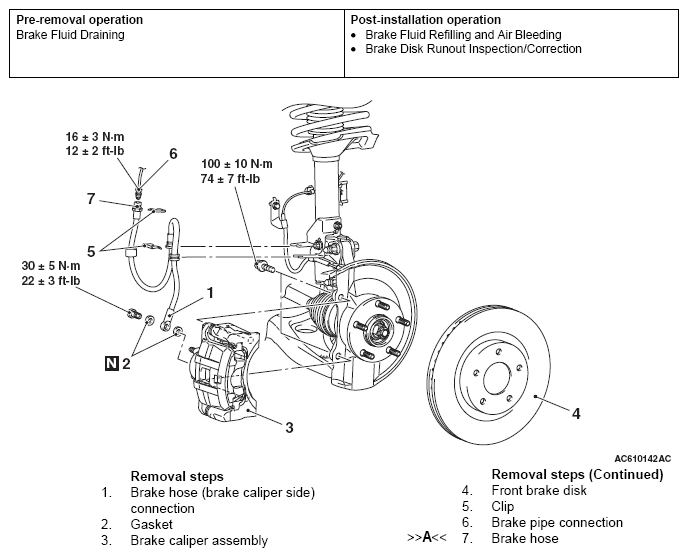 | Pre-removal operation<br>Brake Fluid Draining | Post-installation operation<br>• Brake Fluid Refilling and Air Bleeding<br>• Brake Disk Runout Inspection/Correction |
|---|---|

16 ± 3 N·m
12 ± 2 ft-lb
6
100 ± 10 N·m
74 ± 7 ft-lb
7
5
30 ± 5 N·m
22 ± 3 ft-lb
1
N 2
3
4
AC610142AC

Removal steps
1. Brake hose (brake caliper side) connection
2. Gasket
3. Brake caliper assembly

Removal steps (Continued)
4. Front brake disk
5. Clip
6. Brake pipe connection
>>A<< 7. Brake hose