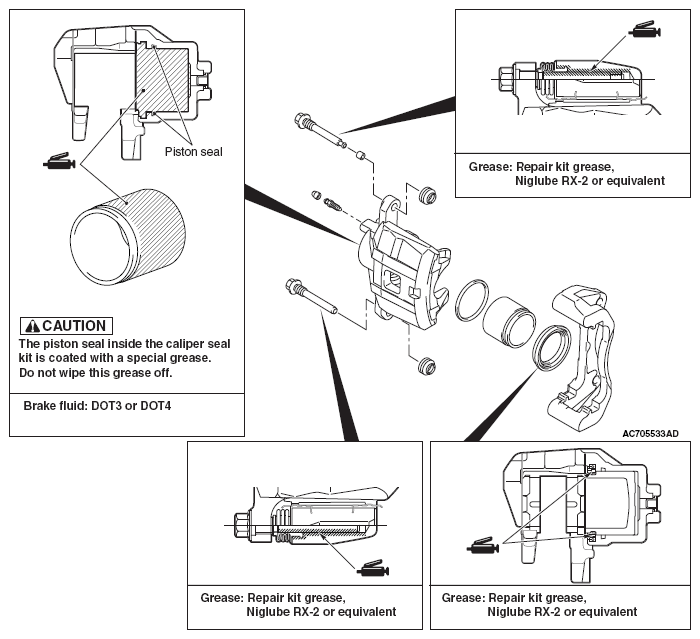 Piston seal

CAUTION
The piston seal inside the caliper seal kit is coated with a special grease. Do not wipe this grease off.

Brake fluid: DOT3 or DOT4

Grease: Repair kit grease, Niglube RX-2 or equivalent

AC705533AD

Grease: Repair kit grease, Niglube RX-2 or equivalent

Grease: Repair kit grease, Niglube RX-2 or equivalent