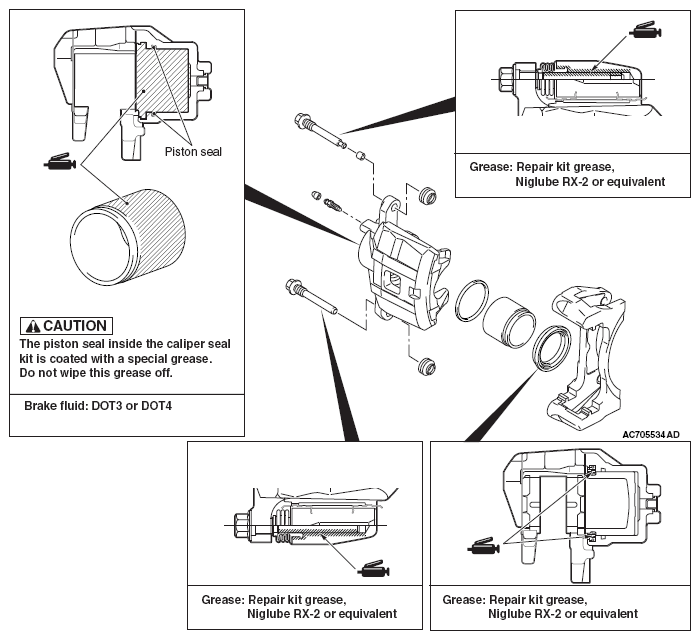 Piston seal

CAUTION
The piston seal inside the caliper seal kit is coated with a special grease. Do not wipe this grease off.

Brake fluid: DOT3 or DOT4

Grease: Repair kit grease, Niglube RX-2 or equivalent

AC705534 AD

Grease: Repair kit grease, Niglube RX-2 or equivalent

Grease: Repair kit grease, Niglube RX-2 or equivalent