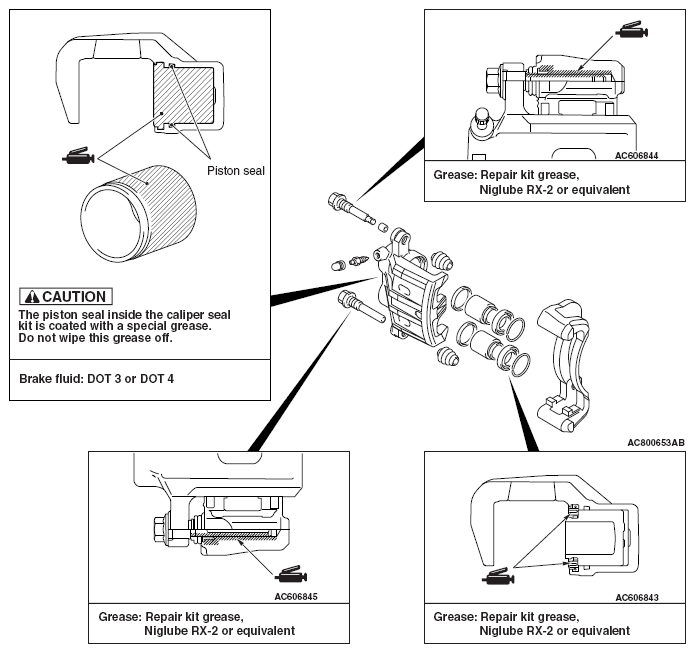 Piston seal

CAUTION
The piston seal inside the caliper seal kit is coated with a special grease. Do not wipe this grease off.

Brake fluid: DOT 3 or DOT 4

AC606844
Grease: Repair kit grease,
Niglube RX-2 or equivalent

AC800653AB

AC606845
Grease: Repair kit grease,
Niglube RX-2 or equivalent

AC606843
Grease: Repair kit grease,
Niglube RX-2 or equivalent