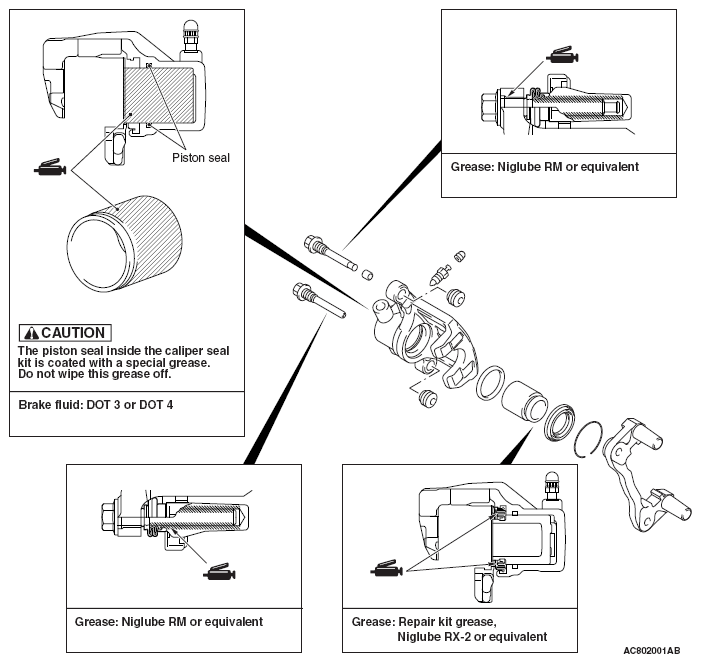 Piston seal

CAUTION
The piston seal inside the caliper seal kit is coated with a special grease. Do not wipe this grease off.

Brake fluid: DOT 3 or DOT 4

Grease: Niglube RM or equivalent

Grease: Niglube RM or equivalent

Grease: Repair kit grease, Niglube RX-2 or equivalent

AC802001AB