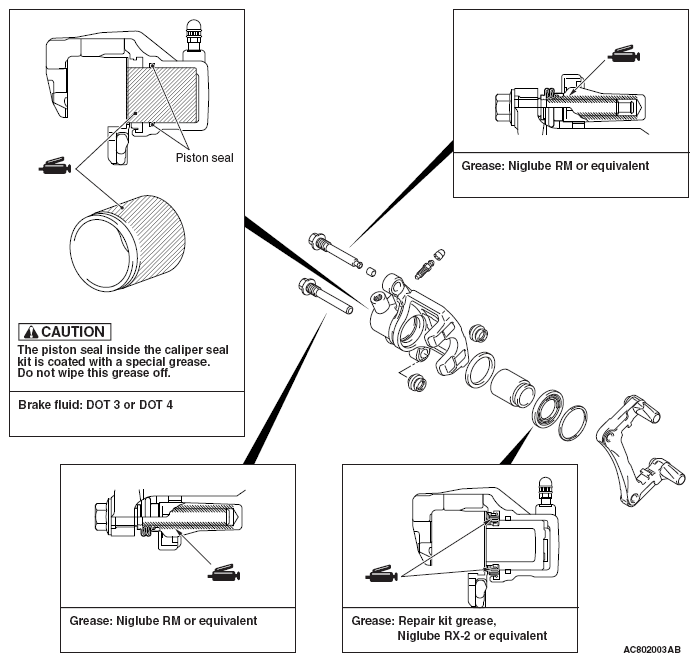 Piston seal

CAUTION
The piston seal inside the caliper seal kit is coated with a special grease. Do not wipe this grease off.

Brake fluid: DOT 3 or DOT 4

Grease: Niglube RM or equivalent

Grease: Niglube RM or equivalent

Grease: Repair kit grease, Niglube RX-2 or equivalent

AC802003AB