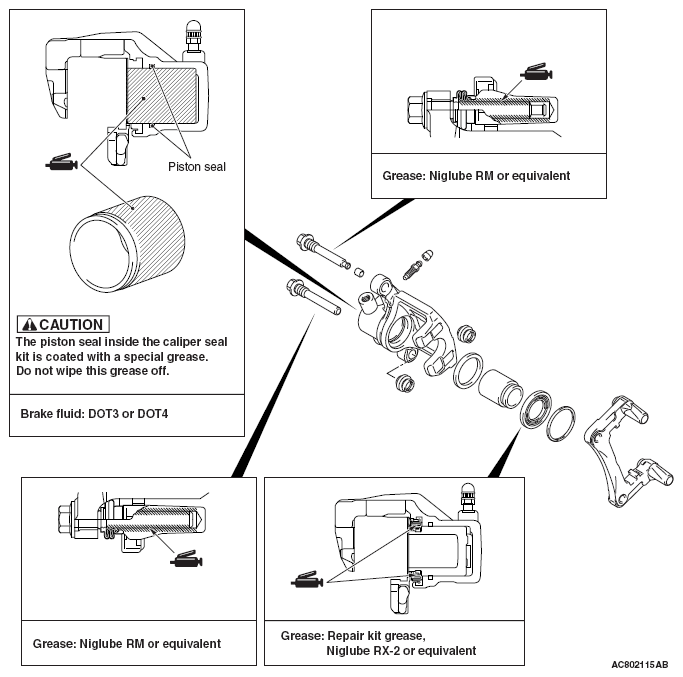 Piston seal

CAUTION
The piston seal inside the caliper seal kit is coated with a special grease. Do not wipe this grease off.

Brake fluid: DOT3 or DOT4

Grease: Niglube RM or equivalent

Grease: Niglube RM or equivalent

Grease: Repair kit grease, Niglube RX-2 or equivalent

AC802115AB