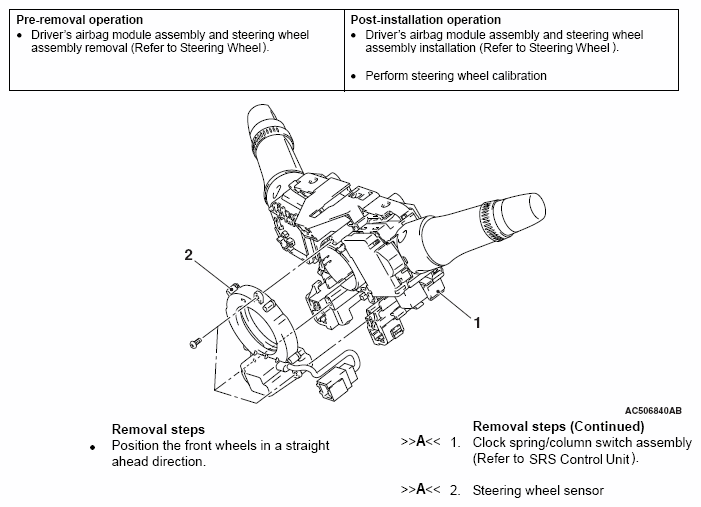 | Pre-removal operation | Post-installation operation |
|---|---|
| • Driver's airbag module assembly and steering wheel assembly removal (Refer to Steering Wheel ). | • Driver's airbag module assembly and steering wheel assembly installation (Refer to Steering Wheel ). • Perform steering wheel calibration |

2

1

AC506840AB

Removal steps
• Position the front wheels in a straight ahead direction.

Removal steps (Continued)
>>A<< 1. Clock spring/column switch assembly (Refer to SRS Control Unit ).

>>A<< 2. Steering wheel sensor