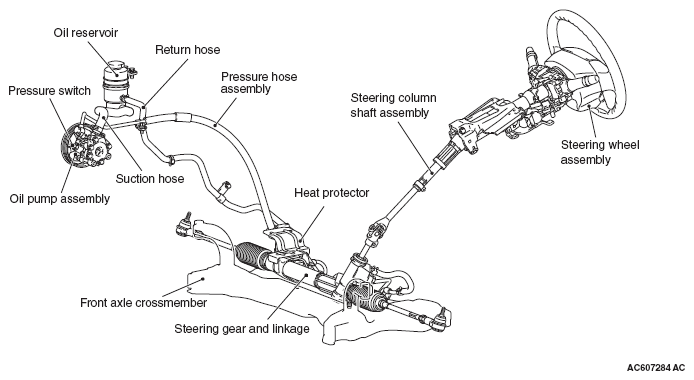 Oil reservoir
Return hose
Pressure hose assembly
Pressure switch
Steering column shaft assembly
Steering wheel assembly
Suction hose
Oil pump assembly
Heat protector
Front axle crossmember
Steering gear and linkage
AC607284 AC