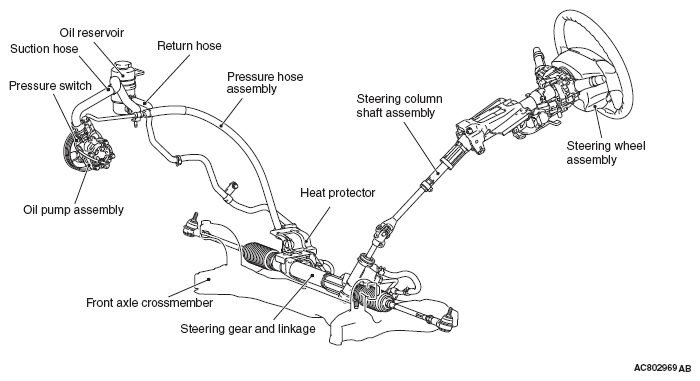 Oil reservoir
Suction hose
Return hose
Pressure switch
Pressure hose assembly
Steering column shaft assembly
Steering wheel assembly
Oil pump assembly
Heat protector
Front axle crossmember
Steering gear and linkage
AC802969 AB