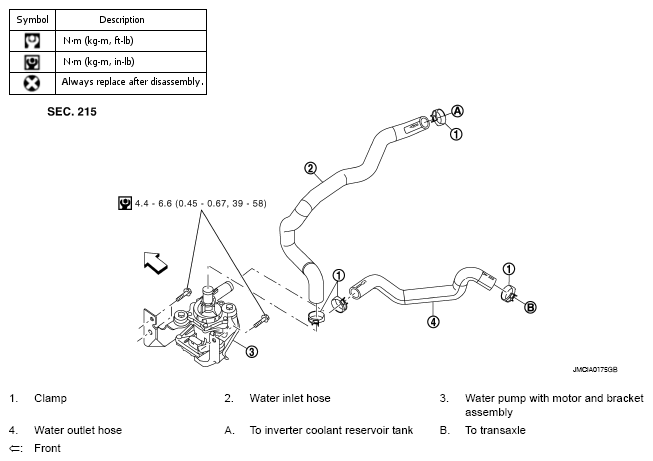 | Symbol | Description |
|---|---|
| | N·m (kg-m, ft-lb) |
| | N·m (kg-m, in-lb) |
| | Always replace after disassembly. |

SEC. 215

A

1

2

4.4 - 6.6 (0.45 - 0.67, 39 - 58)

1

1

B

4

3

JMCIA0175GB

1. Clamp
2. Water inlet hose
3. Water pump with motor and bracket assembly
4. Water outlet hose
A. To inverter coolant reservoir tank
B. To transaxle
⇐: Front