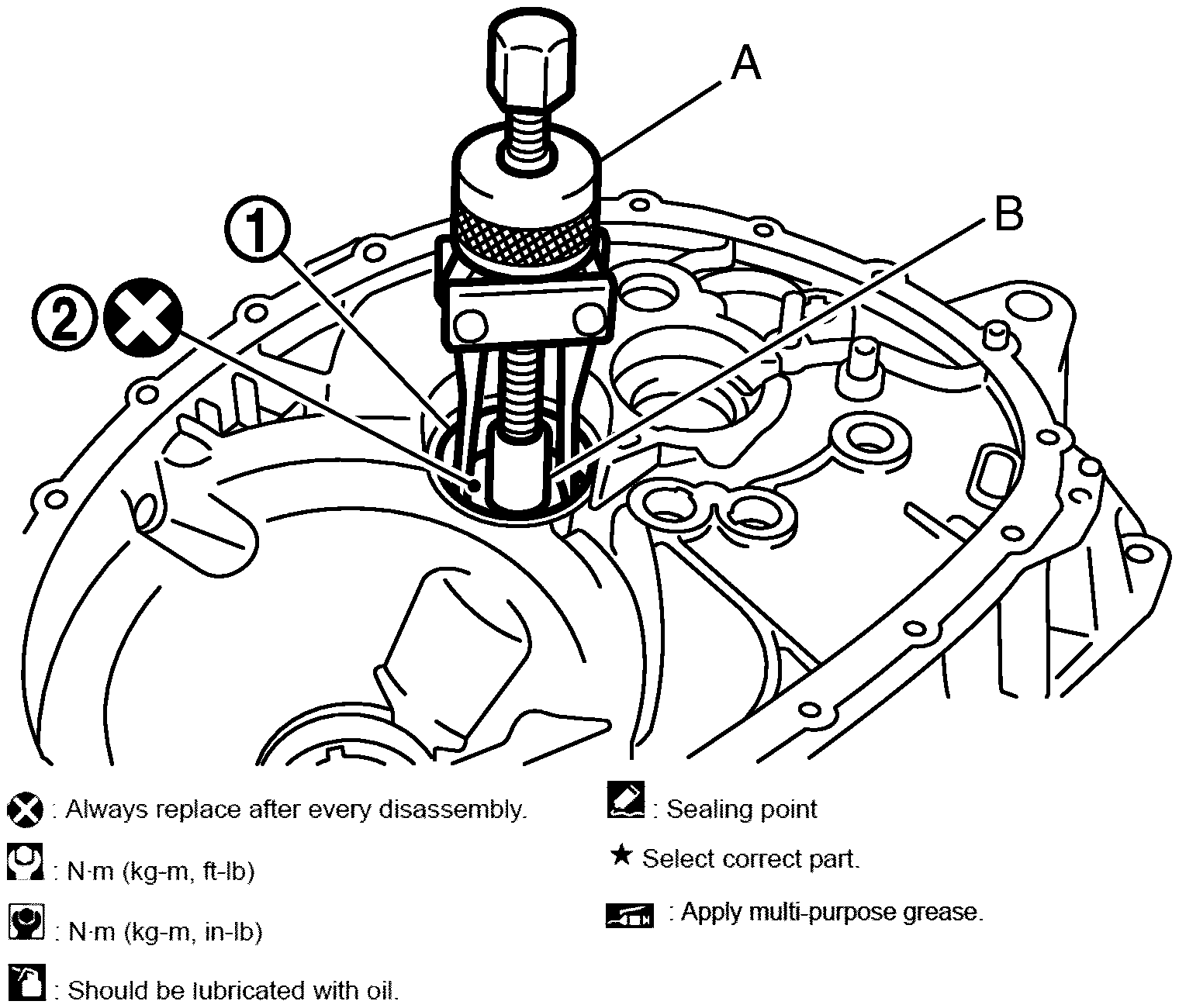 A

B

1

2

: Always replace after every disassembly.

: N·m (kg-m, ft-lb)

: N·m (kg-m, in-lb)

: Should be lubricated with oil.

: Sealing point

★ Select correct part.

: Apply multi-purpose grease.