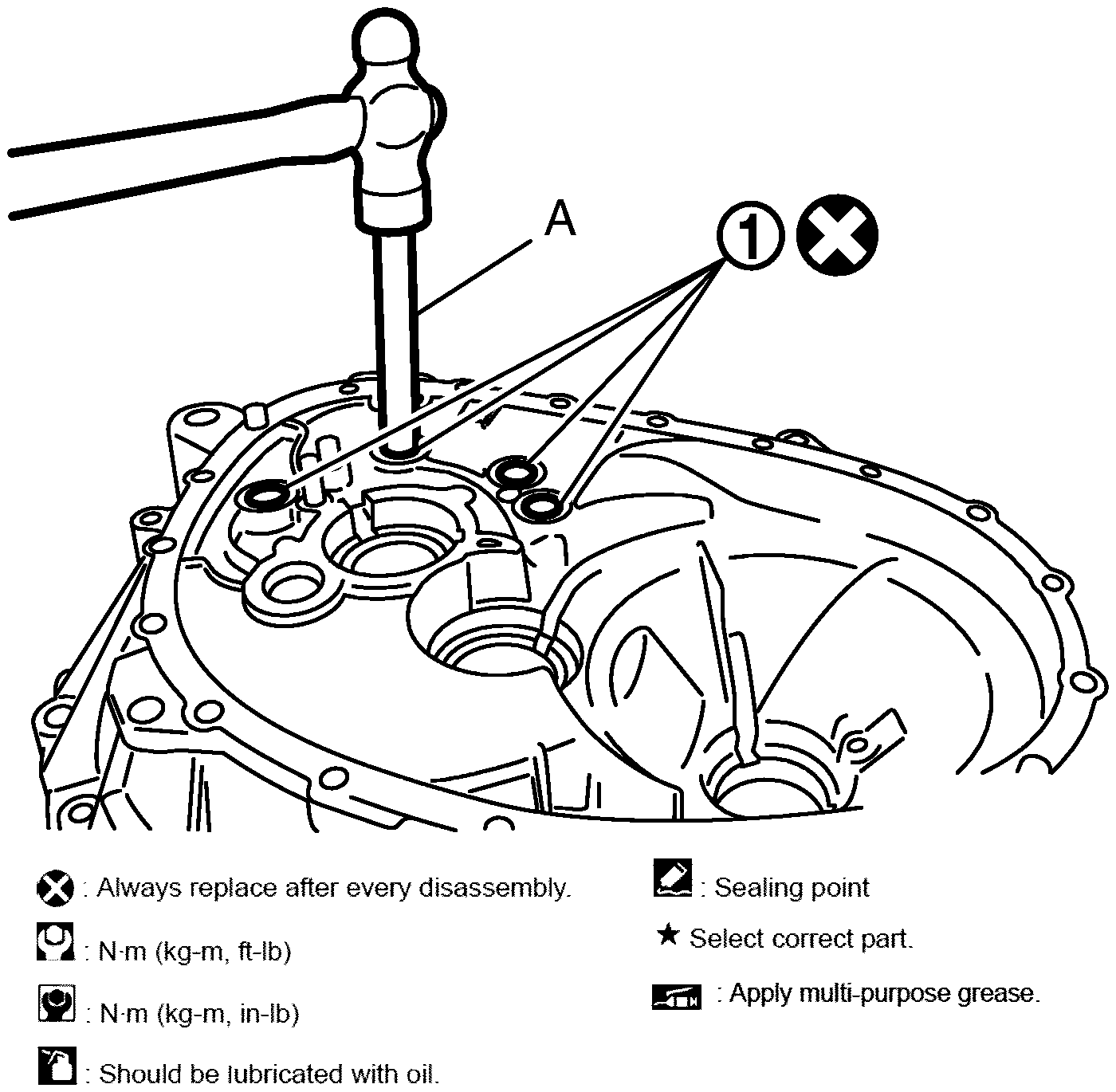 A

1

: Always replace after every disassembly.

: N·m (kg-m, ft-lb)

: N·m (kg-m, in-lb)

: Should be lubricated with oil.

: Sealing point

★ Select correct part.

: Apply multi-purpose grease.