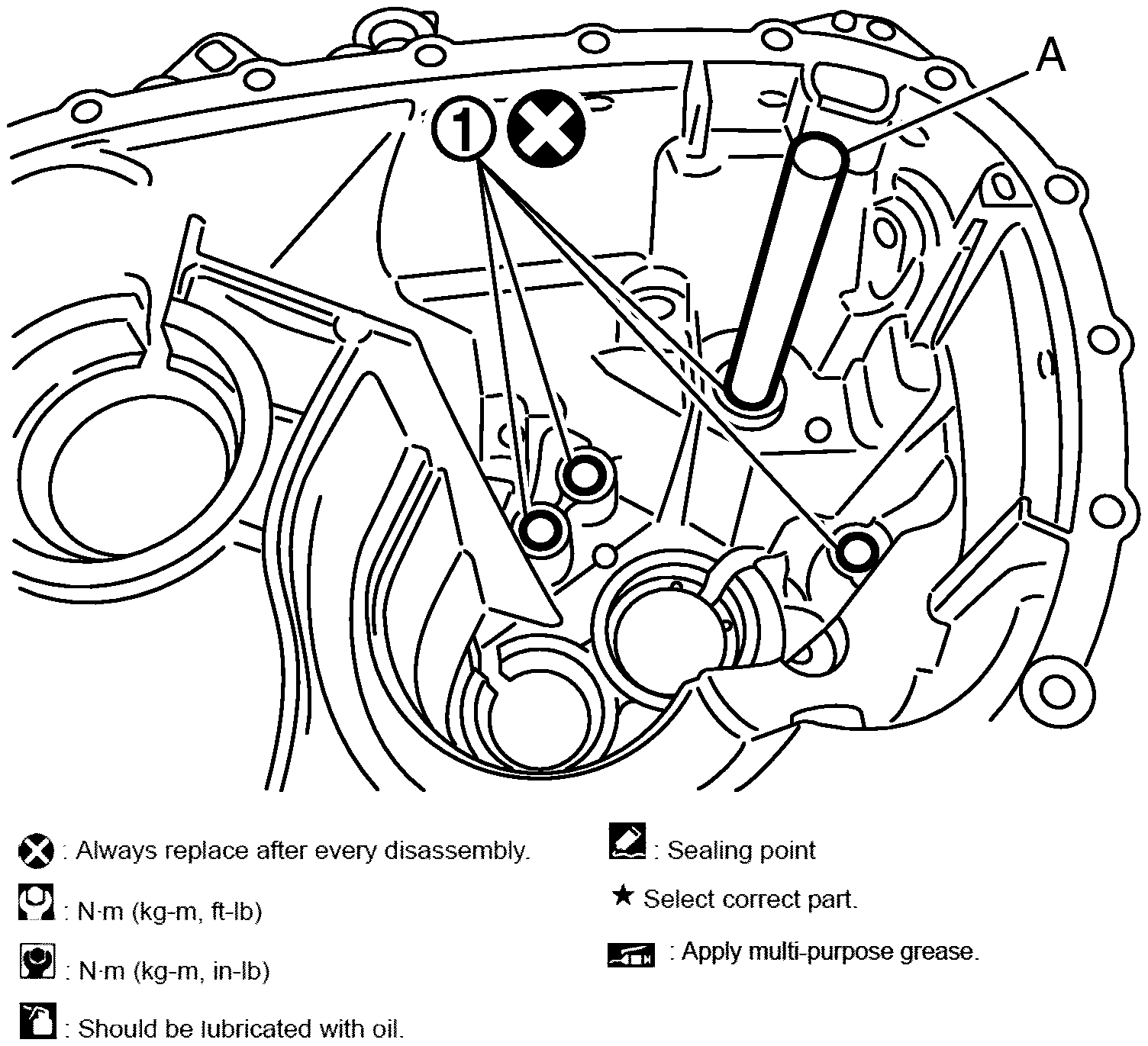 A

1

: Always replace after every disassembly.

: N·m (kg-m, ft-lb)

: N·m (kg-m, in-lb)

: Should be lubricated with oil.

: Sealing point

★ Select correct part.

: Apply multi-purpose grease.