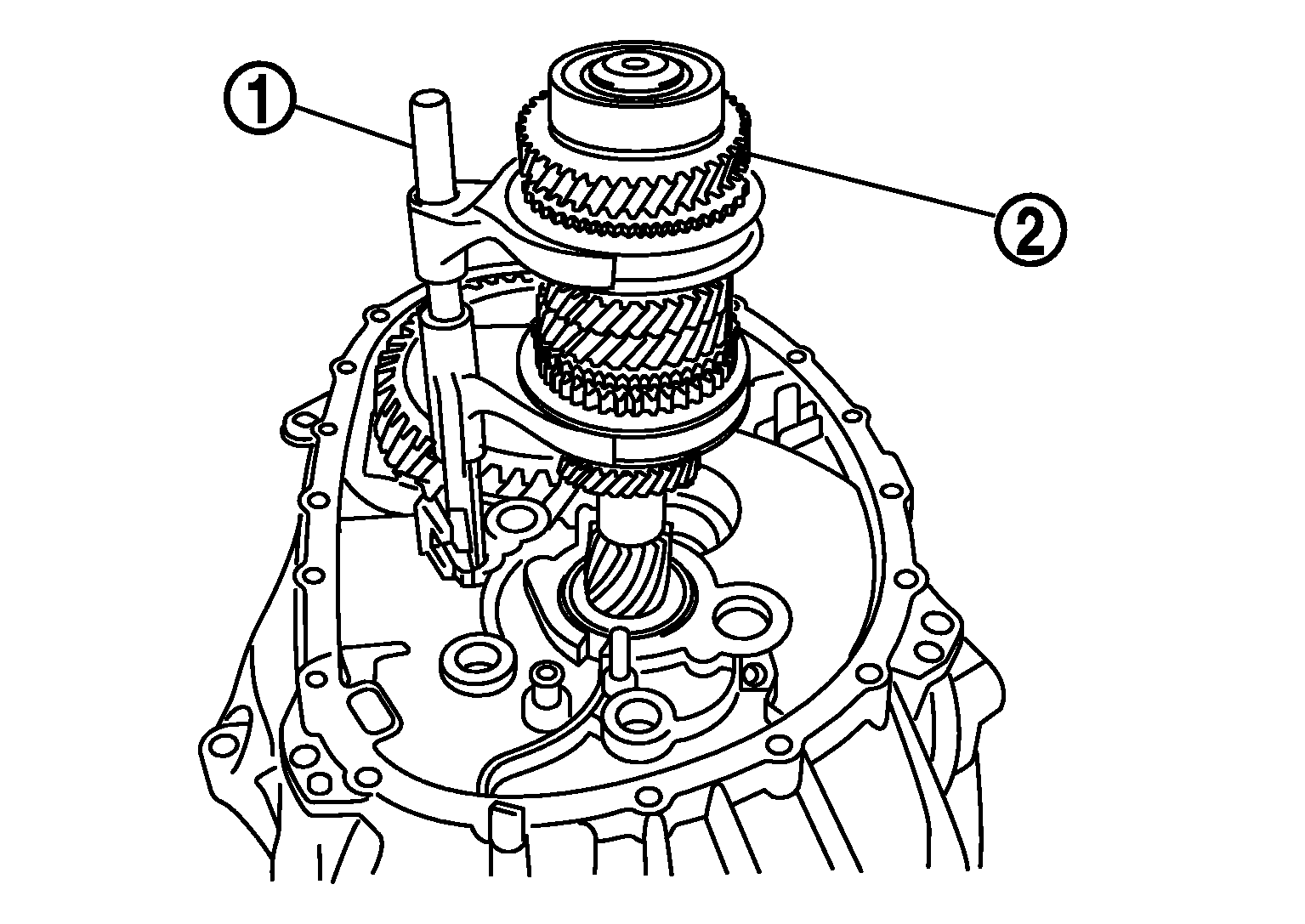 1
2