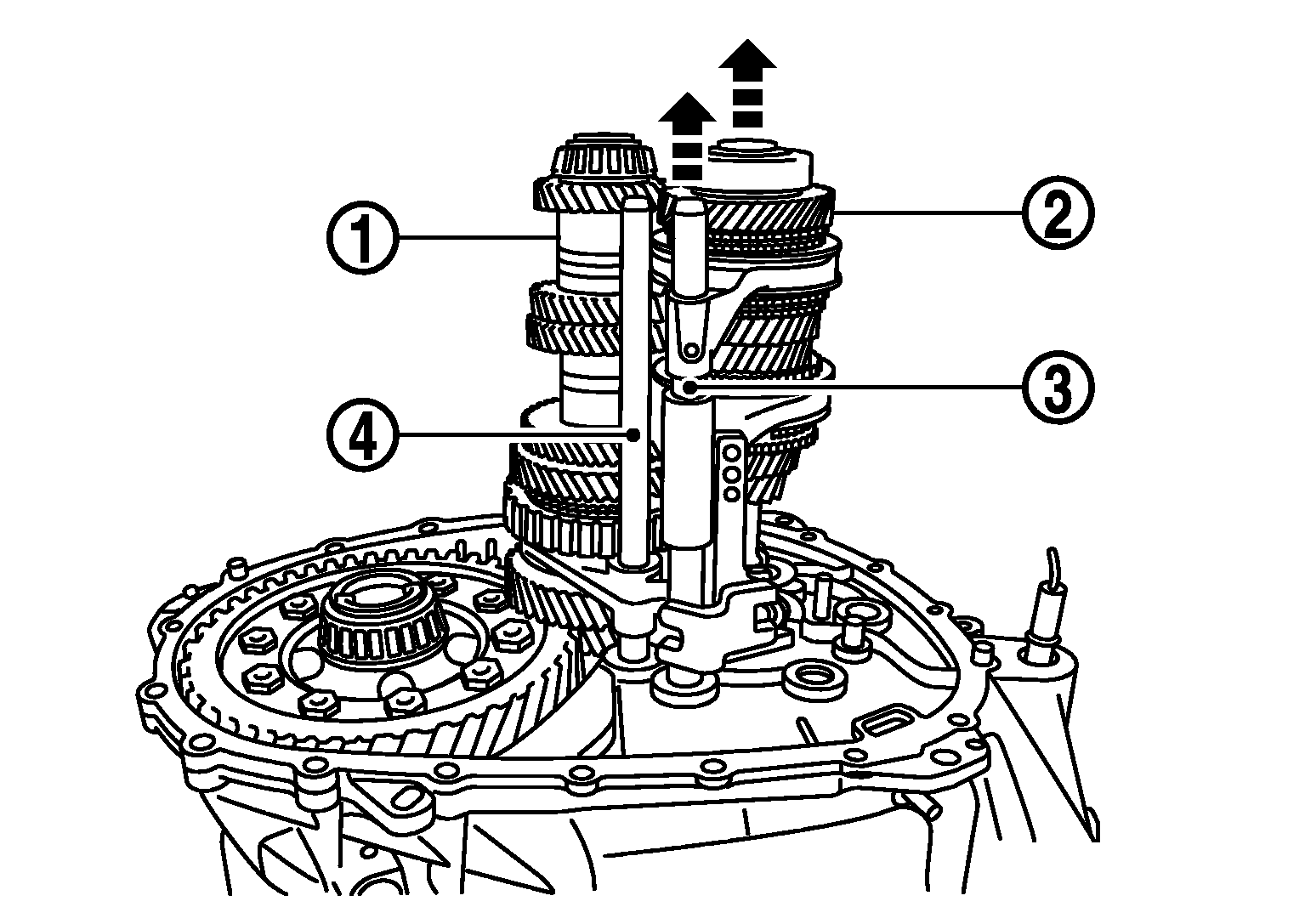 1
2
3
4