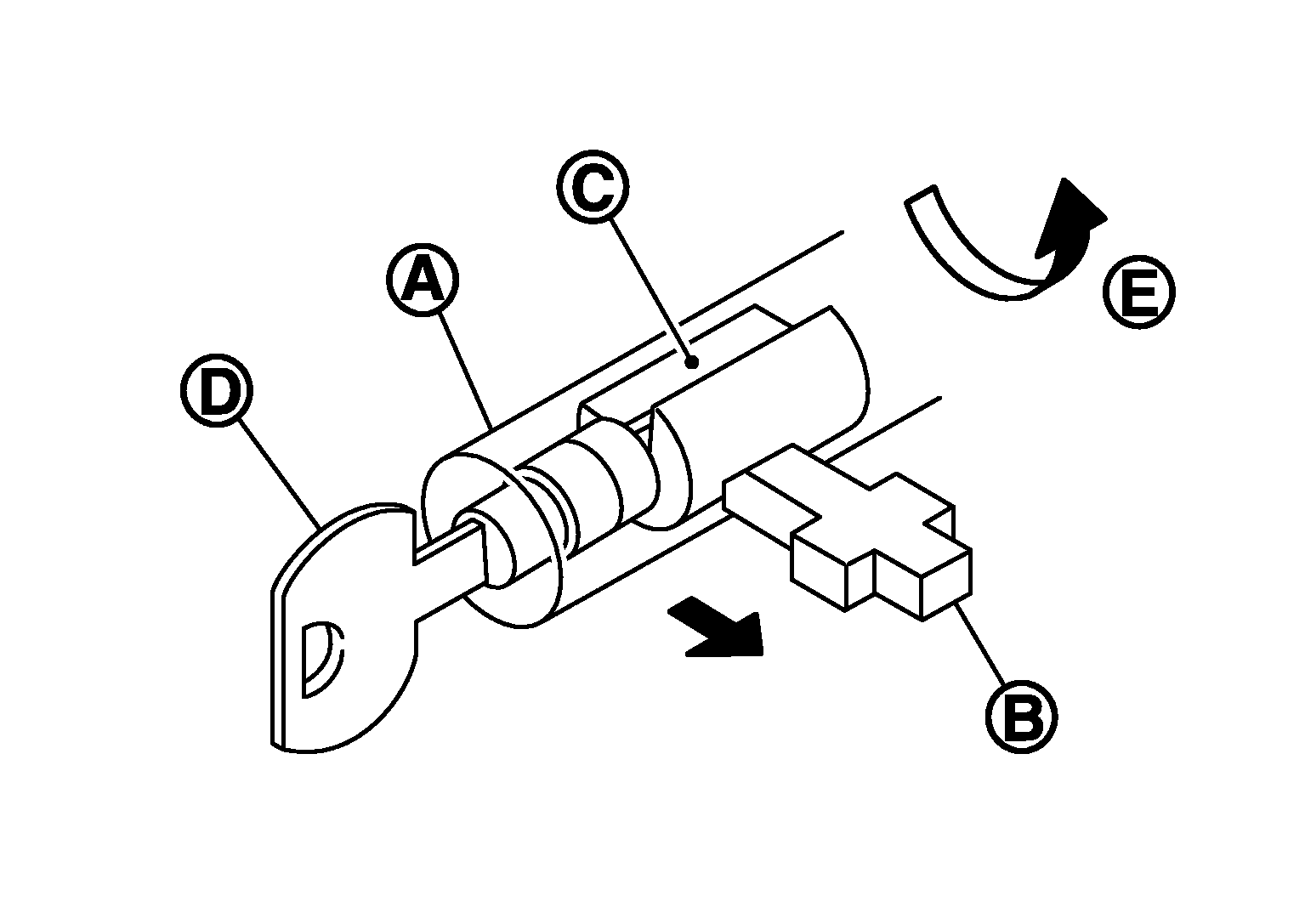 C
A
E
D
B