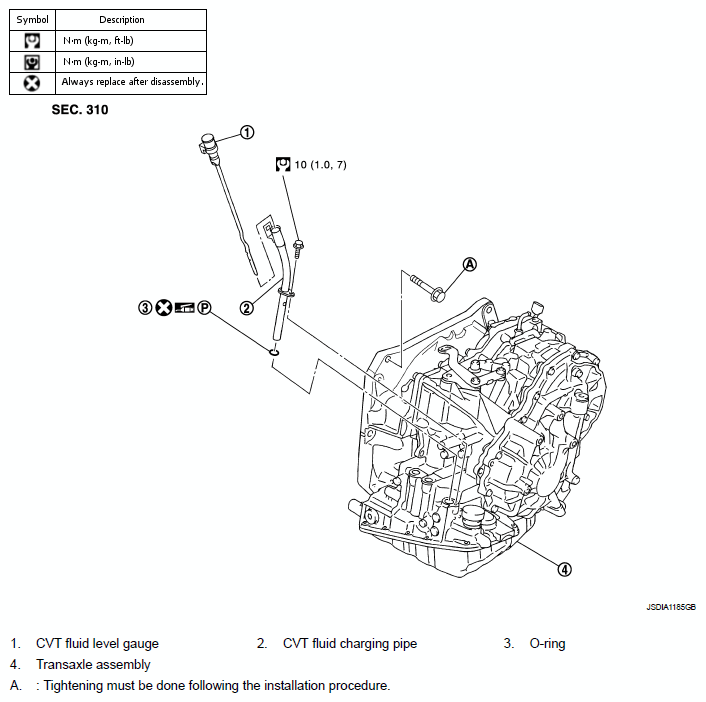 | Symbol | Description |
|---|---|
| | N·m (kg-m, ft-lb) |
| | N·m (kg-m, in-lb) |
| | Always replace after disassembly. |

SEC. 310

①

10 (1.0, 7)

Ⓐ

③ Ⓟ

②

④

JSDIA1185GB

1. CVT fluid level gauge
2. CVT fluid charging pipe
3. O-ring
4. Transaxle assembly
A. : Tightening must be done following the installation procedure.