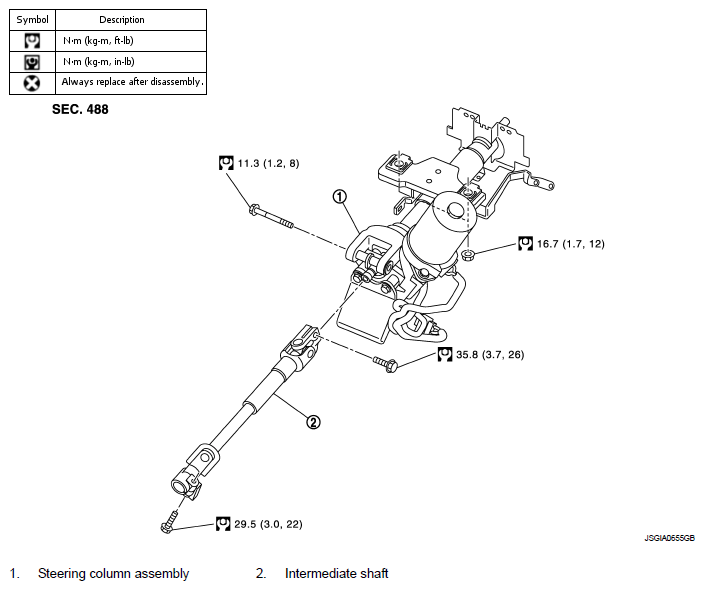 | Symbol | Description |
|---|---|
|  | N·m (kg-m, ft-lb) |
|  | N·m (kg-m, in-lb) |
|  | Always replace after disassembly. |

SEC. 488

11.3 (1.2, 8)

1

16.7 (1.7, 12)

35.8 (3.7, 26)

2

29.5 (3.0, 22)

JSGIA0555GB

1. Steering column assembly
2. Intermediate shaft