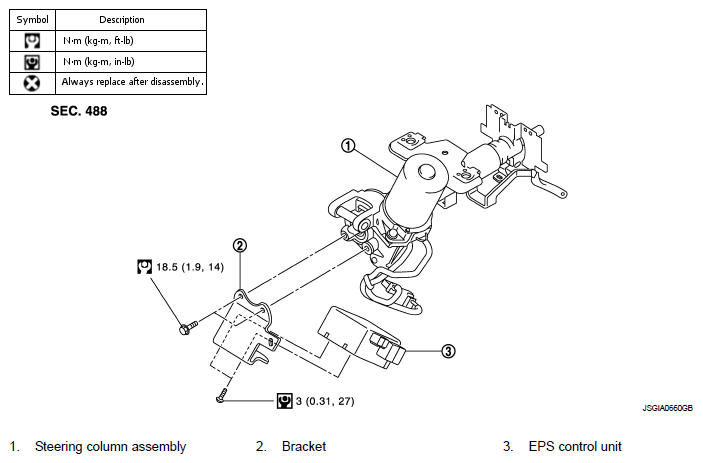 | Symbol | Description |
|---|---|
|  | N·m (kg-m, ft-lb) |
|  | N·m (kg-m, in-lb) |
|  | Always replace after disassembly. |

SEC. 488

1

2

18.5 (1.9, 14)

3

3 (0.31, 27)

JSGIA0660GB

1. Steering column assembly
2. Bracket
3. EPS control unit