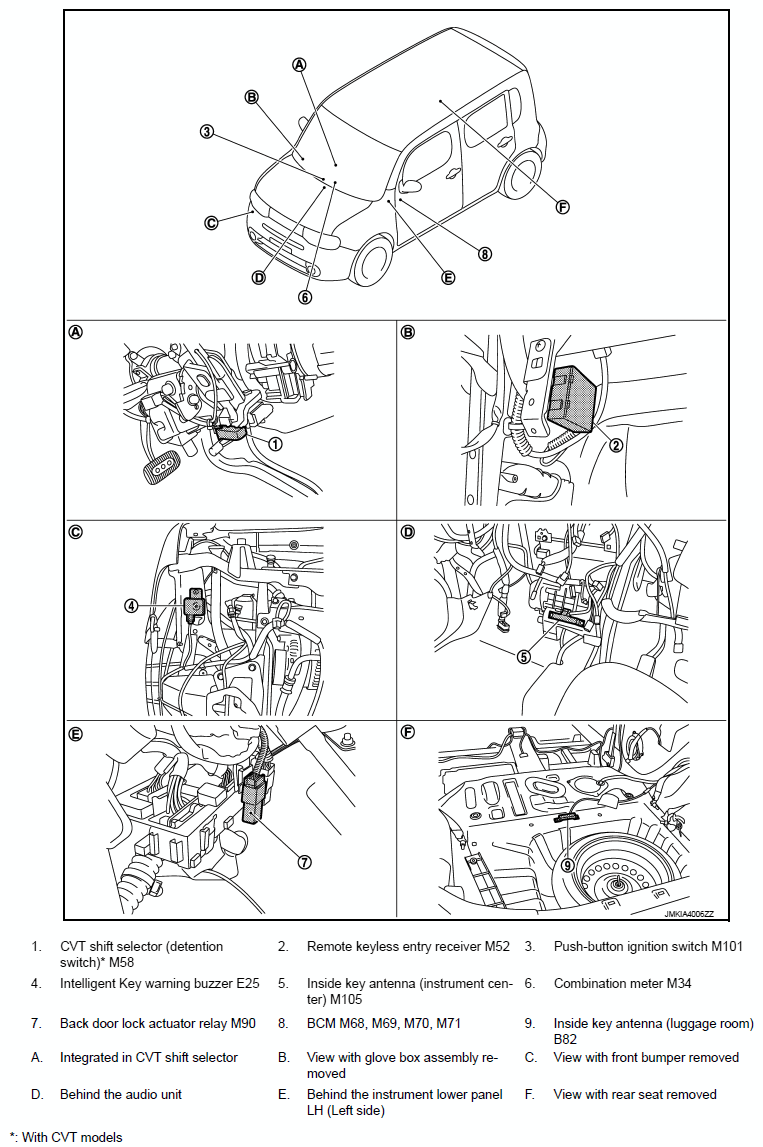 A
B
3
C
D
6
E
8
F

A
1

B
2

C
4

D
5

E
7

F
9

JMKIA4005ZZ

1. CVT shift selector (detention switch)* M58
2. Remote keyless entry receiver M52
3. Push-button ignition switch M101
4. Intelligent Key warning buzzer E25
5. Inside key antenna (instrument center) M105
6. Combination meter M34
7. Back door lock actuator relay M90
8. BCM M68, M69, M70, M71
9. Inside key antenna (luggage room) B82
A. Integrated in CVT shift selector
B. View with glove box assembly removed
C. View with front bumper removed
D. Behind the audio unit
E. Behind the instrument lower panel LH (Left side)
F. View with rear seat removed

*: With CVT models