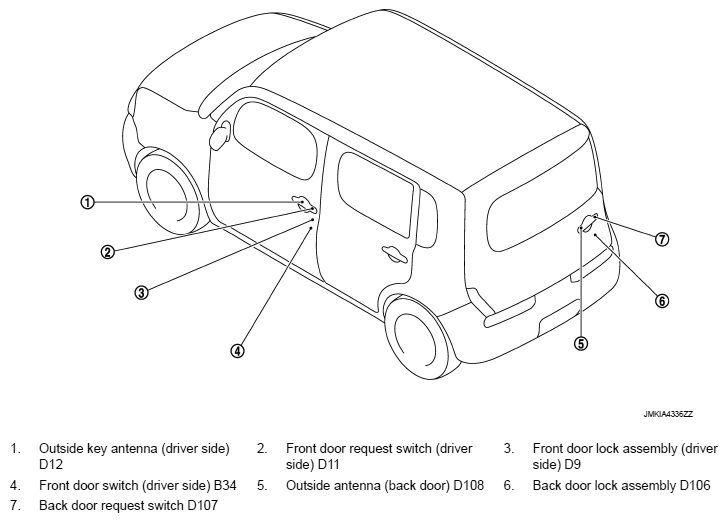 ①
②
③
④
⑤
⑥
⑦

JMKIA4336ZZ

1. Outside key antenna (driver side) D12
2. Front door request switch (driver side) D11
3. Front door lock assembly (driver side) D9
4. Front door switch (driver side) B34
5. Outside antenna (back door) D108
6. Back door lock assembly D106
7. Back door request switch D107