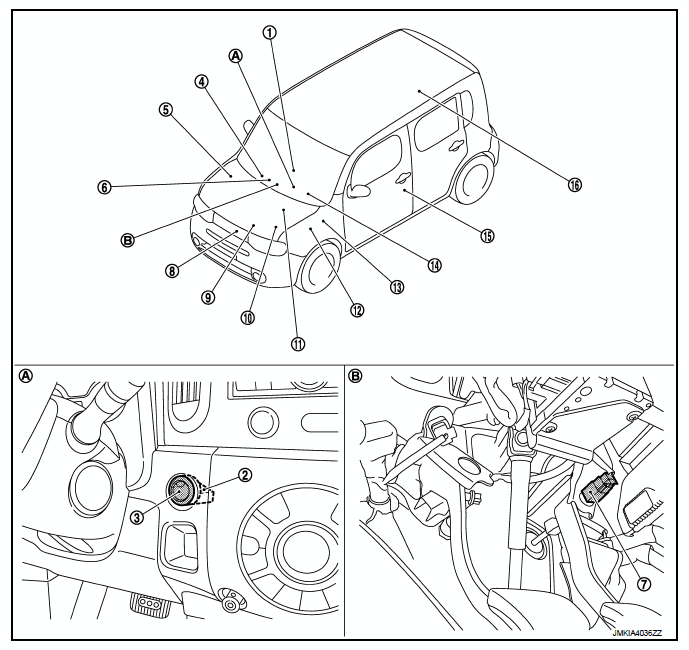 1
A
4
5
6
B
8
9
10
11
12
13
14
15
16

A
2
3

B
7

JMKIA4036ZZ