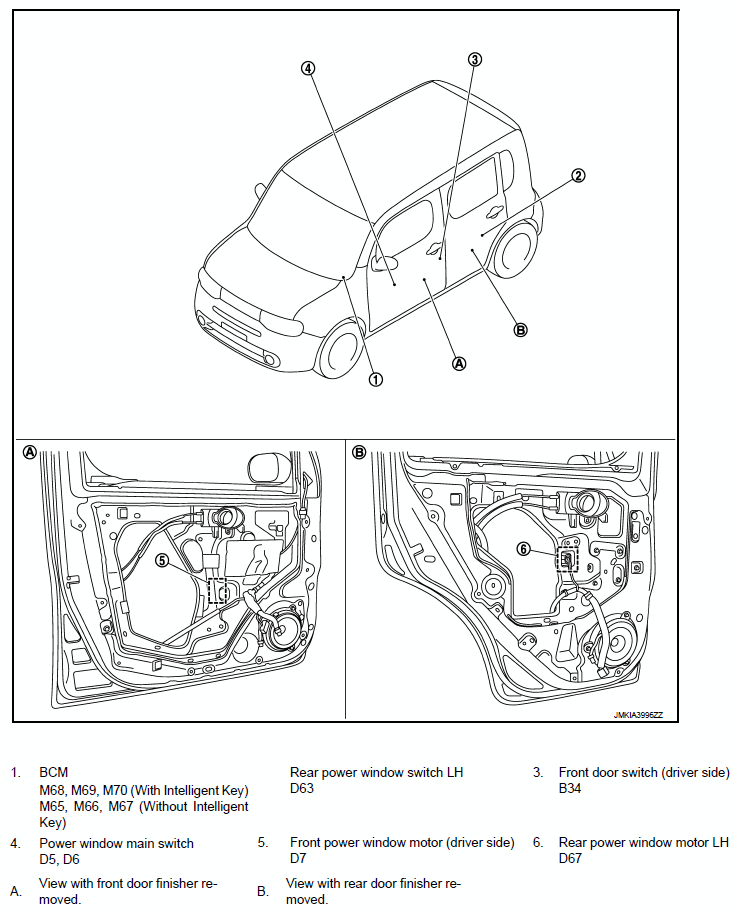 4

3

2

B

A

1

A

5

B

6

JMKIA3996ZZ

1. BCM
M68, M69, M70 (With Intelligent Key)
M65, M66, M67 (Without Intelligent Key)

Rear power window switch LH
D63

3. Front door switch (driver side)
B34

4. Power window main switch
D5, D6

5. Front power window motor (driver side)
D7

6. Rear power window motor LH
D67

A. View with front door finisher removed.

B. View with rear door finisher removed.