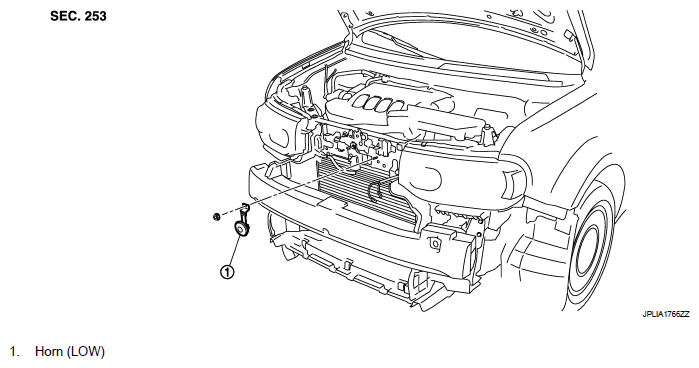 SEC. 253

1

JPLIA1766ZZ

1. Horn (LOW)