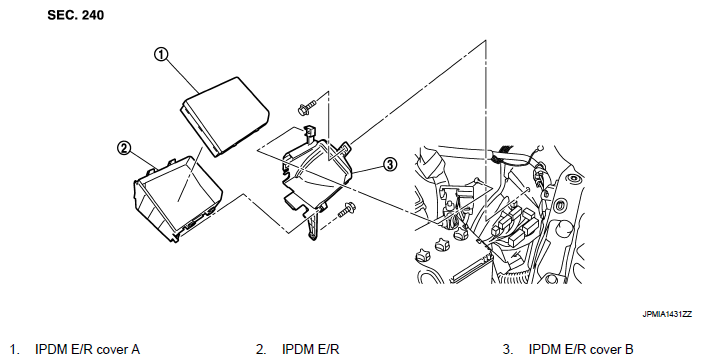 SEC. 240

①

②

③

JPMIA1431ZZ

1. IPDM E/R cover A
2. IPDM E/R
3. IPDM E/R cover B