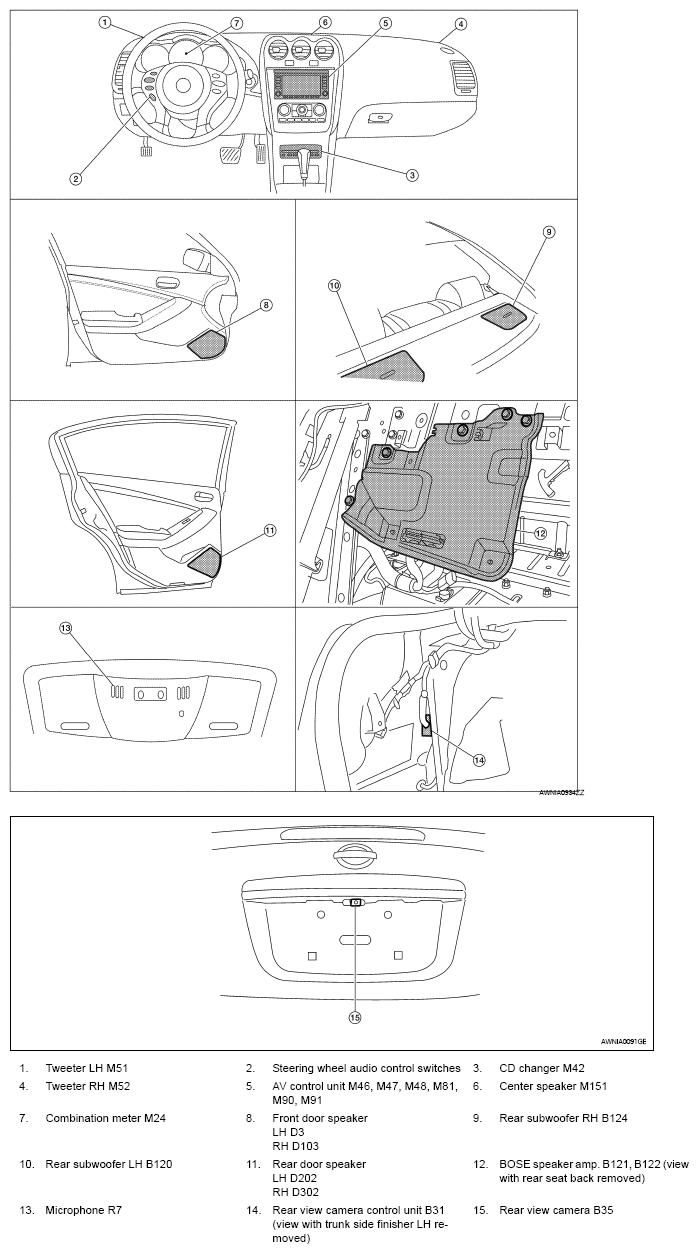 1
7
6
5
4
2
3
8
9
10
11
12
13
14
AWNIA0994ZZ

15
AWNIA0091GE

1. Tweeter LH M51
2. Steering wheel audio control switches
3. CD changer M42
4. Tweeter RH M52
5. AV control unit M46, M47, M48, M81, M90, M91
6. Center speaker M151
7. Combination meter M24
8. Front door speaker LH D3 RH D103
9. Rear subwoofer RH B124
10. Rear subwoofer LH B120
11. Rear door speaker LH D202 RH D302
12. BOSE speaker amp. B121, B122 (view with rear seat back removed)
13. Microphone R7
14. Rear view camera control unit B31 (view with trunk side finisher LH removed)
15. Rear view camera B35