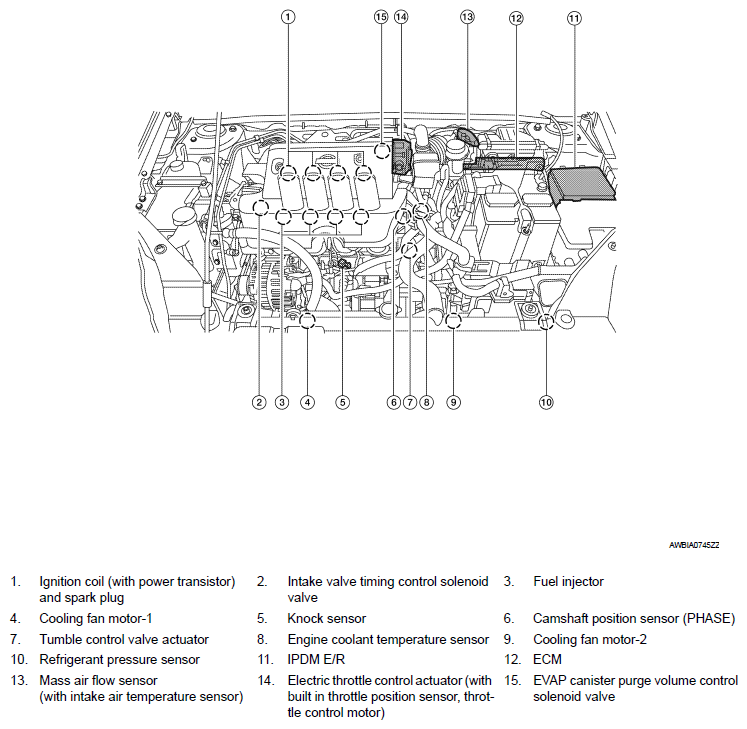 1 15 14 13 12 11

2 3 4 5 6 7 8 9 10

AWBIA0745ZZ

1. Ignition coil (with power transistor) and spark plug
2. Intake valve timing control solenoid valve
3. Fuel injector
4. Cooling fan motor-1
5. Knock sensor
6. Camshaft position sensor (PHASE)
7. Tumble control valve actuator
8. Engine coolant temperature sensor
9. Cooling fan motor-2
10. Refrigerant pressure sensor
11. IPDM E/R
12. ECM
13. Mass air flow sensor (with intake air temperature sensor)
14. Electric throttle control actuator (with built in throttle position sensor, throttle control motor)
15. EVAP canister purge volume control solenoid valve