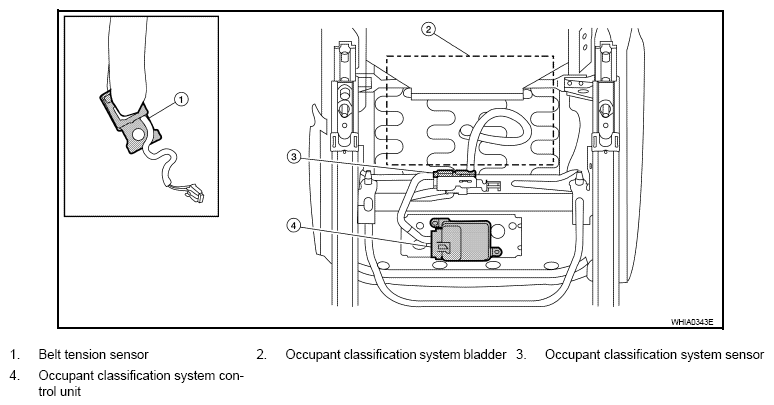 1

2

3

4

WHIA0343E

1. Belt tension sensor
2. Occupant classification system bladder
3. Occupant classification system sensor
4. Occupant classification system control unit