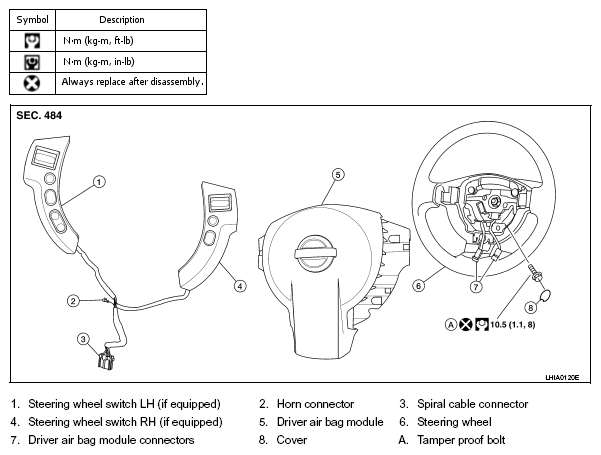 | Symbol | Description |
|---|---|
| | N·m (kg-m, ft-lb) |
| | N·m (kg-m, in-lb) |
| | Always replace after disassembly. |

SEC. 484

1
2
3
4
5
6
7
8
A
10.5 (1.1, 8)

LHIA0120E

1. Steering wheel switch LH (if equipped)
2. Horn connector
3. Spiral cable connector
4. Steering wheel switch RH (if equipped)
5. Driver air bag module
6. Steering wheel
7. Driver air bag module connectors
8. Cover
A. Tamper proof bolt