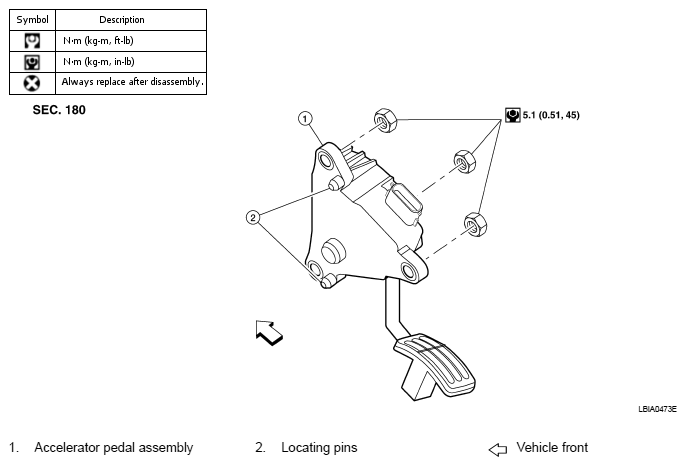 | Symbol | Description |
|---|---|
|  | N·m (kg-m, ft-lb) |
|  | N·m (kg-m, in-lb) |
|  | Always replace after disassembly. |

SEC. 180

1

2

5.1 (0.51, 45)

LBIA0473E

1. Accelerator pedal assembly
2. Locating pins
Vehicle front