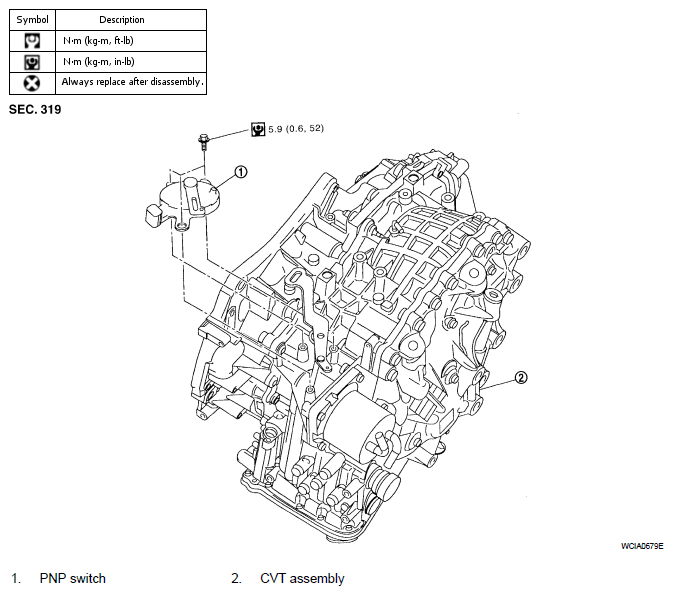 | Symbol | Description |
|---|---|
|  | N·m (kg-m, ft-lb) |
|  | N·m (kg-m, in-lb) |
|  | Always replace after disassembly. |

SEC. 319

5.9 (0.6, 52)

1

2

WCIA0679E

1. PNP switch
2. CVT assembly