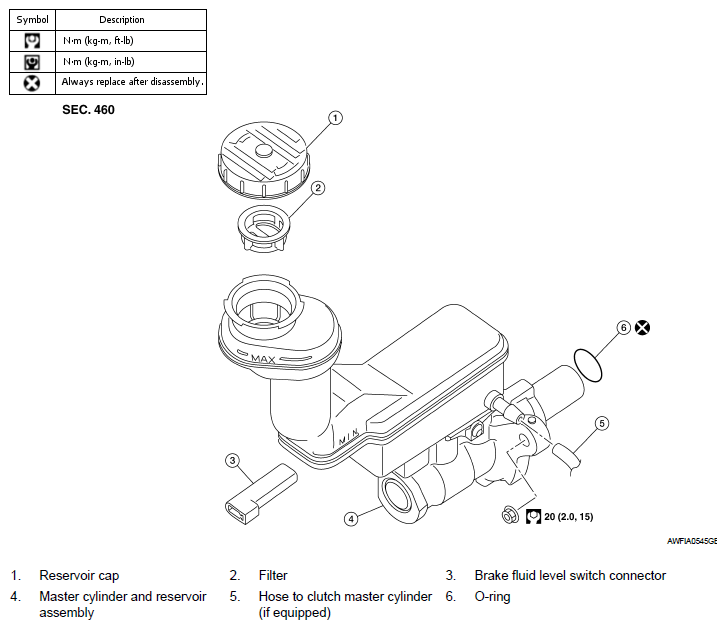 | Symbol | Description |
|---|---|
|  | N·m (kg-m, ft-lb) |
|  | N·m (kg-m, in-lb) |
|  | Always replace after disassembly. |

SEC. 460

1

2

MAX

MIN

6

5

3

4

20 (2.0, 15)

AWFIA0545GE

1. Reservoir cap
2. Filter
3. Brake fluid level switch connector
4. Master cylinder and reservoir assembly
5. Hose to clutch master cylinder (if equipped)
6. O-ring