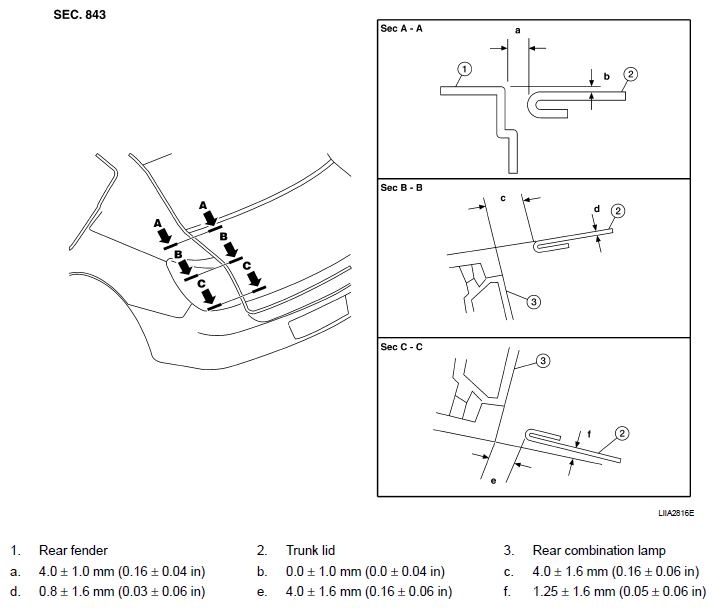 SEC. 843

A
A
B
B
C
C

Sec A - A
a
b
1
2

Sec B - B
c
d
2
3

Sec C - C
3
f
2
e

LIIA2816E

1. Rear fender
2. Trunk lid
3. Rear combination lamp
a. 4.0 ± 1.0 mm (0.16 ± 0.04 in)
b. 0.0 ± 1.0 mm (0.0 ± 0.04 in)
c. 4.0 ± 1.6 mm (0.16 ± 0.06 in)
d. 0.8 ± 1.6 mm (0.03 ± 0.06 in)
e. 4.0 ± 1.6 mm (0.16 ± 0.06 in)
f. 1.25 ± 1.6 mm (0.05 ± 0.06 in)