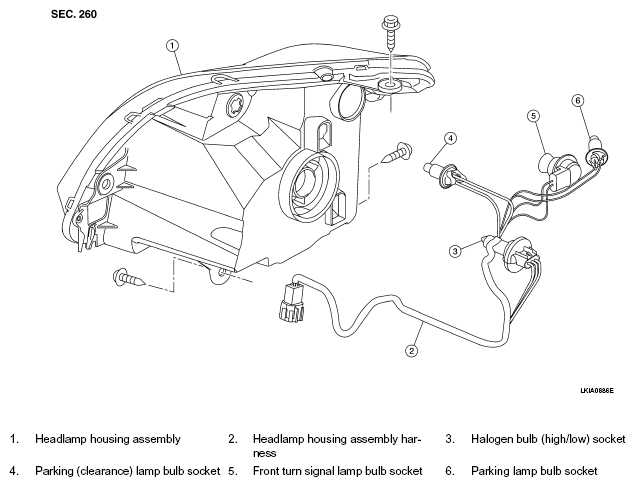 SEC. 260

1

6

5

4

3

2

LKIA0886E

1. Headlamp housing assembly
2. Headlamp housing assembly harness
3. Halogen bulb (high/low) socket
4. Parking (clearance) lamp bulb socket
5. Front turn signal lamp bulb socket
6. Parking lamp bulb socket