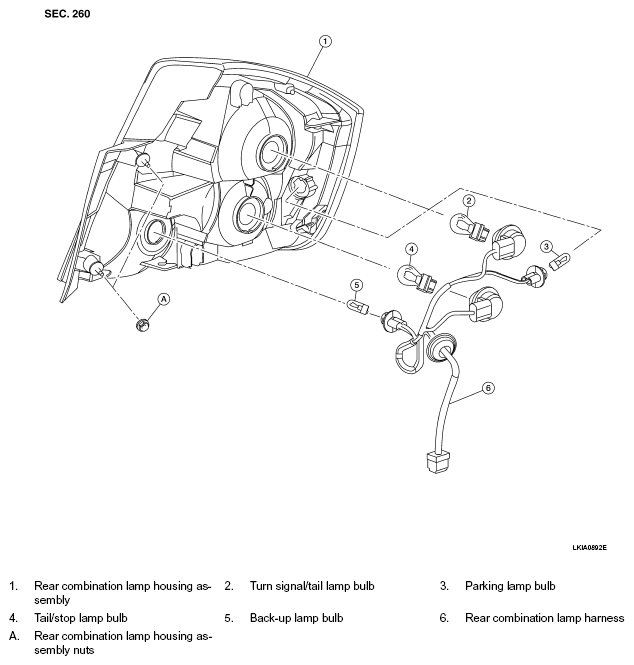 SEC. 260

1

2

3

4

5

A

6

LKIA0892E

1. Rear combination lamp housing assembly
2. Turn signal/tail lamp bulb
3. Parking lamp bulb
4. Tail/stop lamp bulb
5. Back-up lamp bulb
6. Rear combination lamp harness
A. Rear combination lamp housing assembly nuts