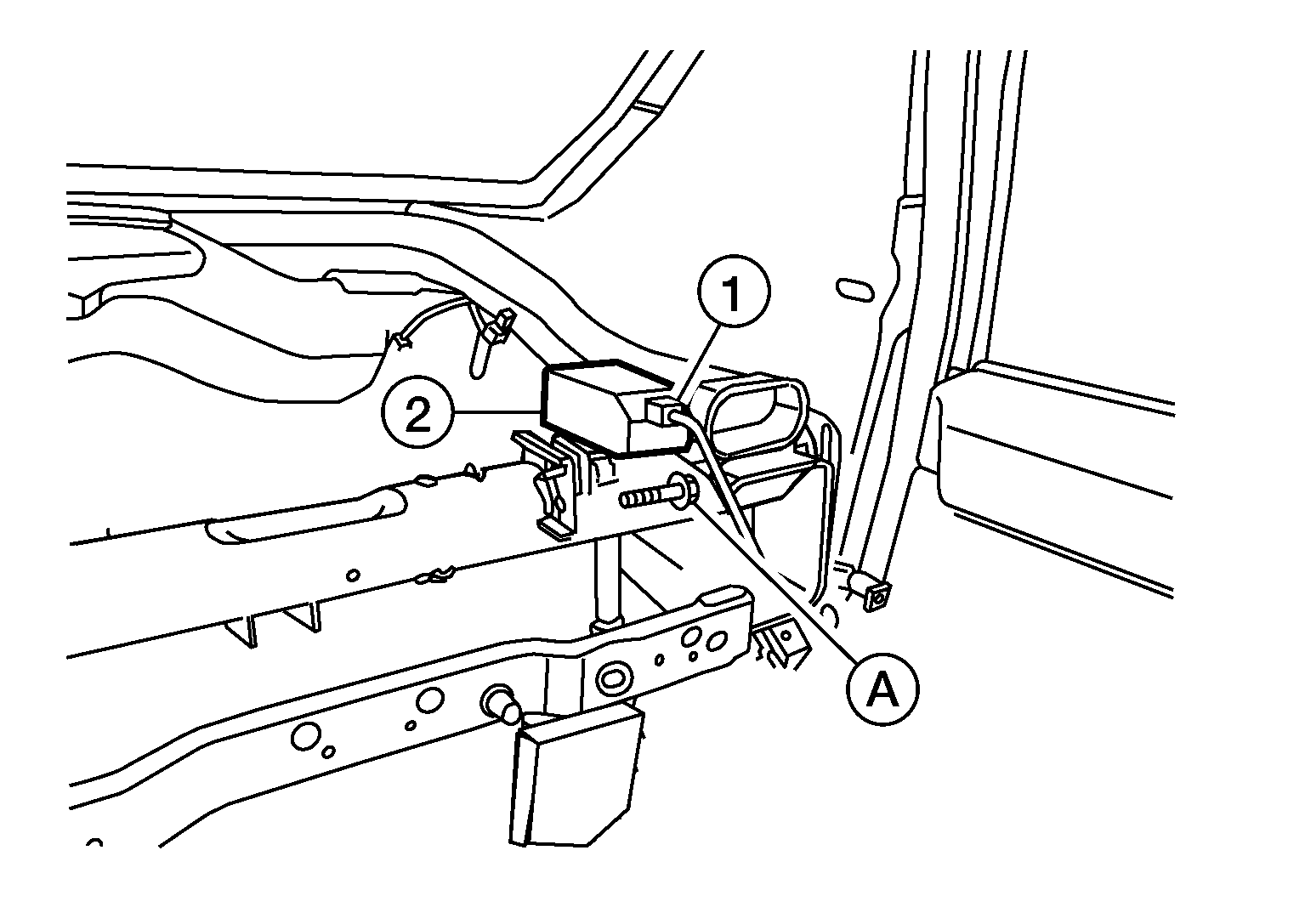 1
2
A