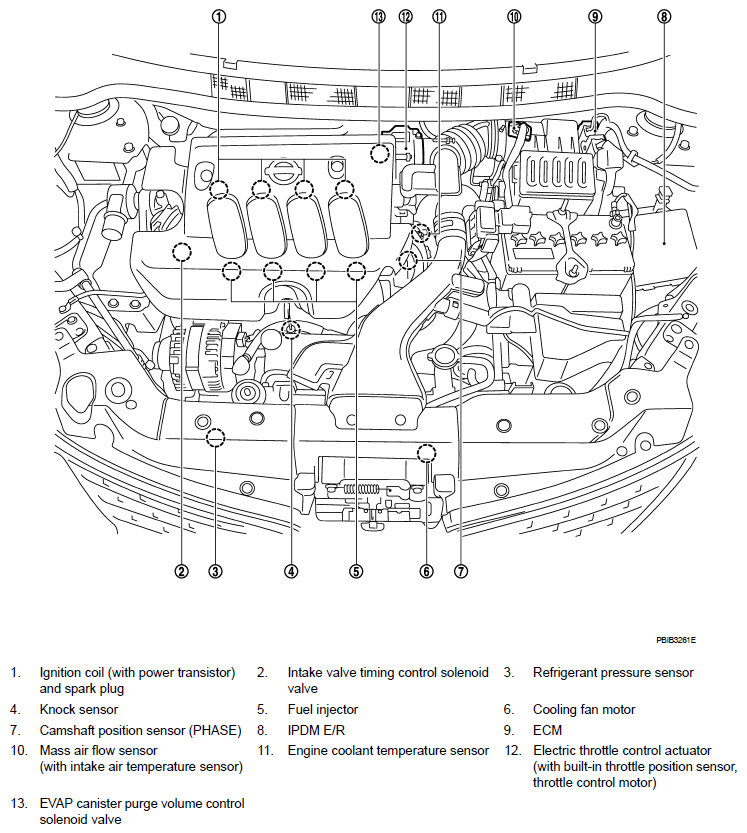 ①
⑬ ⑫ ⑪
⑩
⑨
⑧

② ③ ④ ⑤ ⑥ ⑦

PBIB3261E

1. Ignition coil (with power transistor) and spark plug
2. Intake valve timing control solenoid valve
3. Refrigerant pressure sensor
4. Knock sensor
5. Fuel injector
6. Cooling fan motor
7. Camshaft position sensor (PHASE)
8. IPDM E/R
9. ECM
10. Mass air flow sensor (with intake air temperature sensor)
11. Engine coolant temperature sensor
12. Electric throttle control actuator (with built-in throttle position sensor, throttle control motor)
13. EVAP canister purge volume control solenoid valve