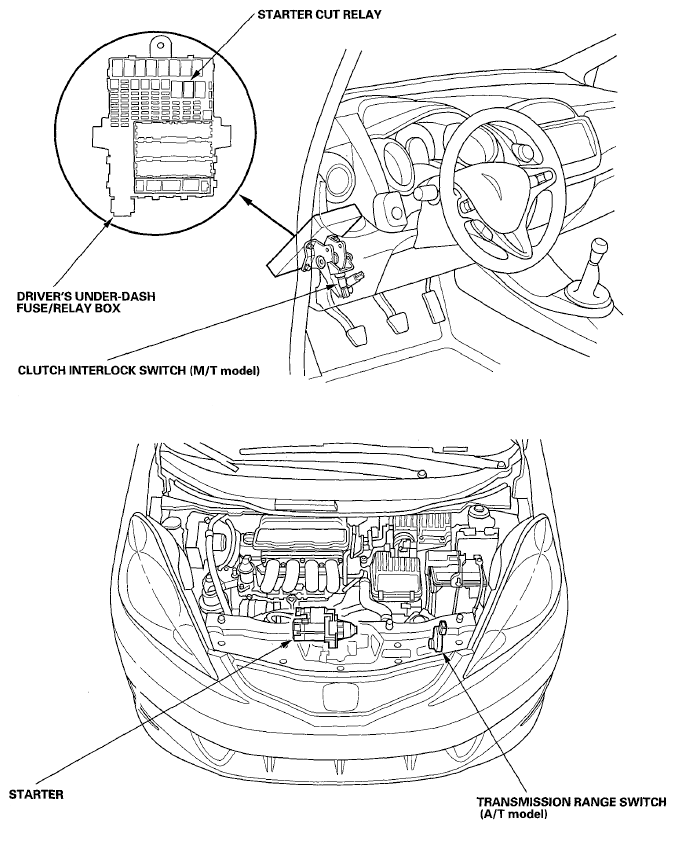 STARTER CUT RELAY

DRIVER'S UNDER-DASH FUSE/RELAY BOX

CLUTCH INTERLOCK SWITCH (M/T model)

STARTER

TRANSMISSION RANGE SWITCH (A/T model)