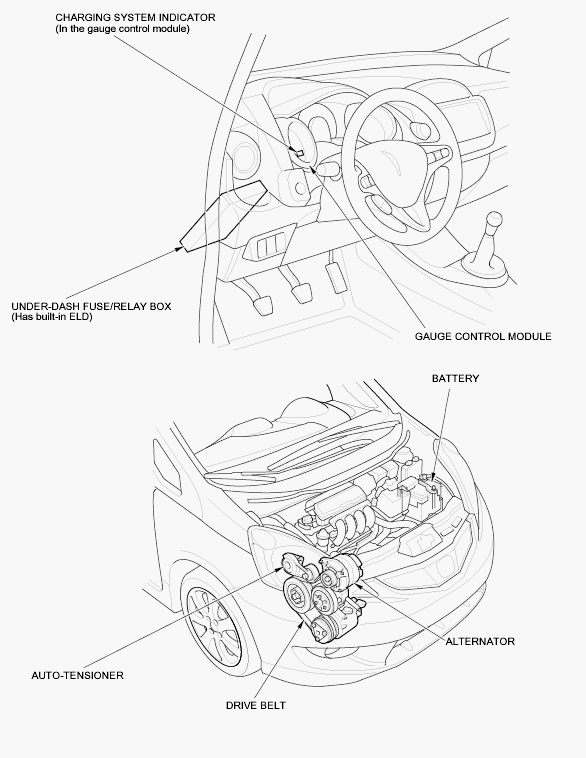 CHARGING SYSTEM INDICATOR
(In the gauge control module)

UNDER-DASH FUSE/RELAY BOX
(Has built-in ELD)

GAUGE CONTROL MODULE

BATTERY

ALTERNATOR

AUTO-TENSIONER

DRIVE BELT