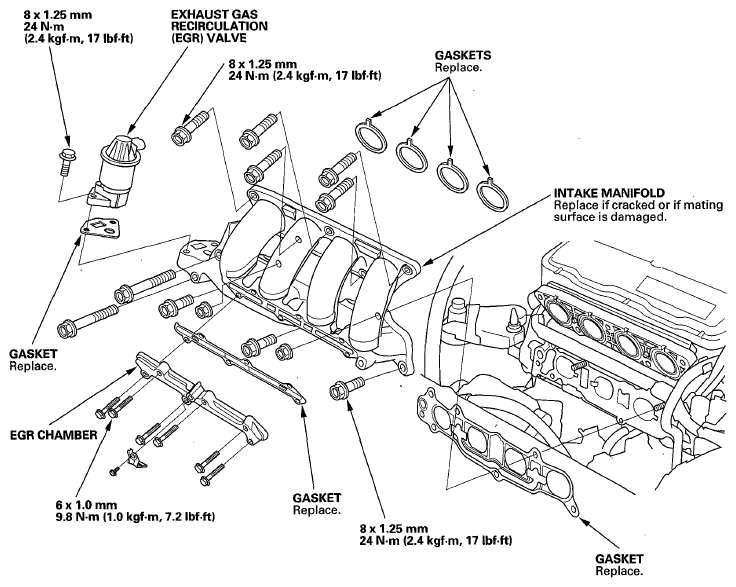 8 x 1.25 mm
24 N·m
(2.4 kgf·m, 17 lbf·ft)

EXHAUST GAS
RECIRCULATION
(EGR) VALVE

8 x 1.25 mm
24 N·m (2.4 kgf·m, 17 lbf·ft)

GASKETS
Replace.

INTAKE MANIFOLD
Replace if cracked or if mating surface is damaged.

GASKET
Replace.

EGR CHAMBER

6 x 1.0 mm
9.8 N·m (1.0 kgf·m, 7.2 lbf·ft)

GASKET
Replace.

8 x 1.25 mm
24 N·m (2.4 kgf·m, 17 lbf·ft)

GASKET
Replace.