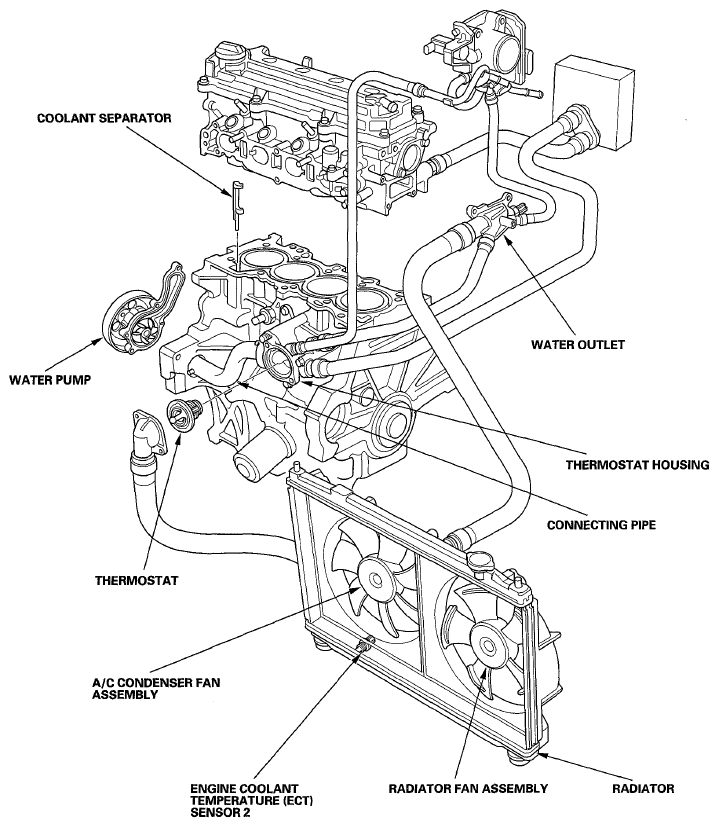 COOLANT SEPARATOR

WATER OUTLET

WATER PUMP

THERMOSTAT HOUSING

CONNECTING PIPE

THERMOSTAT

A/C CONDENSER FAN ASSEMBLY

ENGINE COOLANT TEMPERATURE (ECT) SENSOR 2

RADIATOR FAN ASSEMBLY

RADIATOR