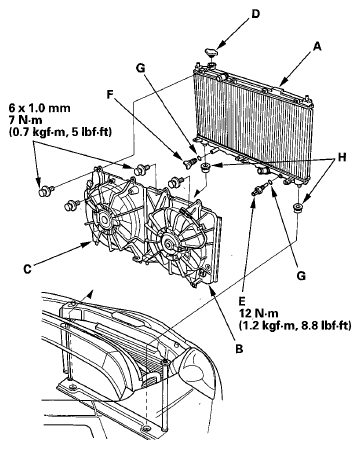 D

A

G

F

6 x 1.0 mm
7 N·m
(0.7 kgf·m, 5 lbf·ft)

H

C

G

E
12 N·m
(1.2 kgf·m, 8.8 lbf·ft)

B