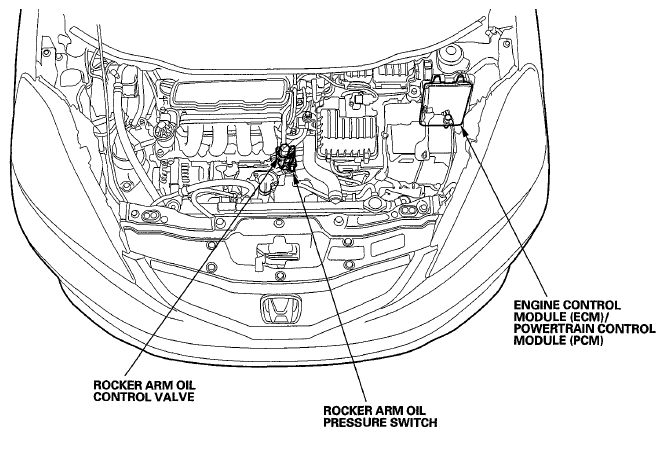 ENGINE CONTROL MODULE (ECM)/ POWERTRAIN CONTROL MODULE (PCM)

ROCKER ARM OIL CONTROL VALVE

ROCKER ARM OIL PRESSURE SWITCH