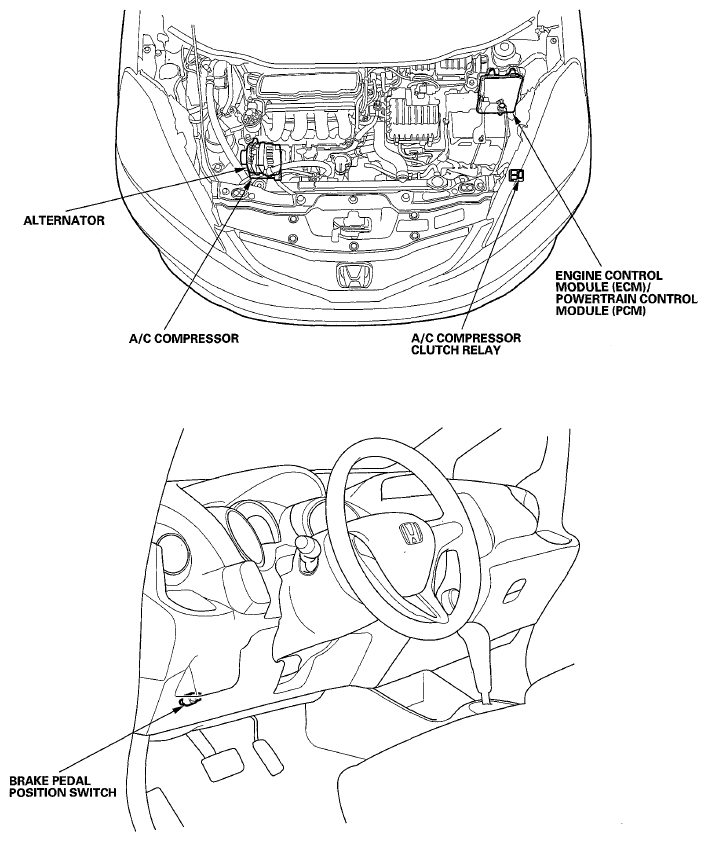 ALTERNATOR

A/C COMPRESSOR

A/C COMPRESSOR CLUTCH RELAY

ENGINE CONTROL MODULE (ECM)/ POWERTRAIN CONTROL MODULE (PCM)

BRAKE PEDAL POSITION SWITCH