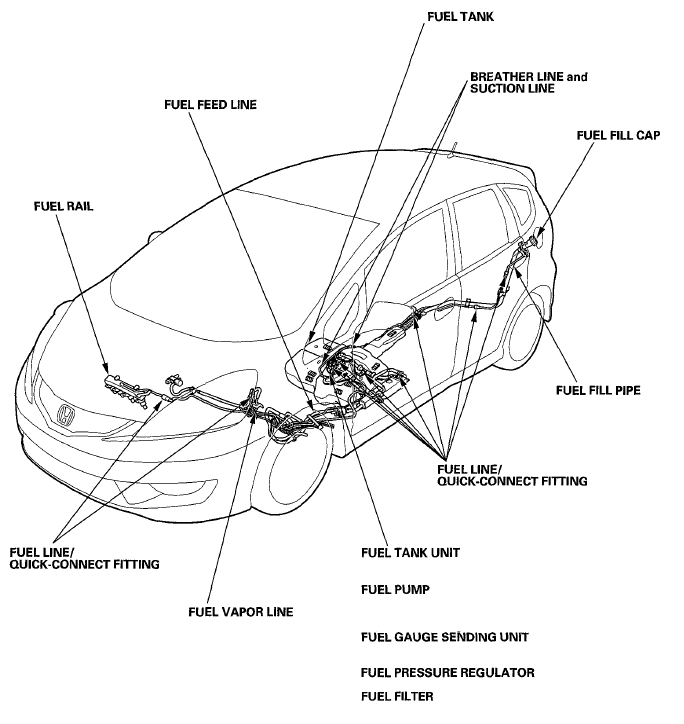 FUEL TANK

BREATHER LINE and SUCTION LINE

FUEL FEED LINE

FUEL FILL CAP

FUEL RAIL

FUEL FILL PIPE

FUEL LINE/ QUICK-CONNECT FITTING

FUEL LINE/ QUICK-CONNECT FITTING

FUEL TANK UNIT

FUEL PUMP

FUEL VAPOR LINE

FUEL GAUGE SENDING UNIT

FUEL PRESSURE REGULATOR

FUEL FILTER