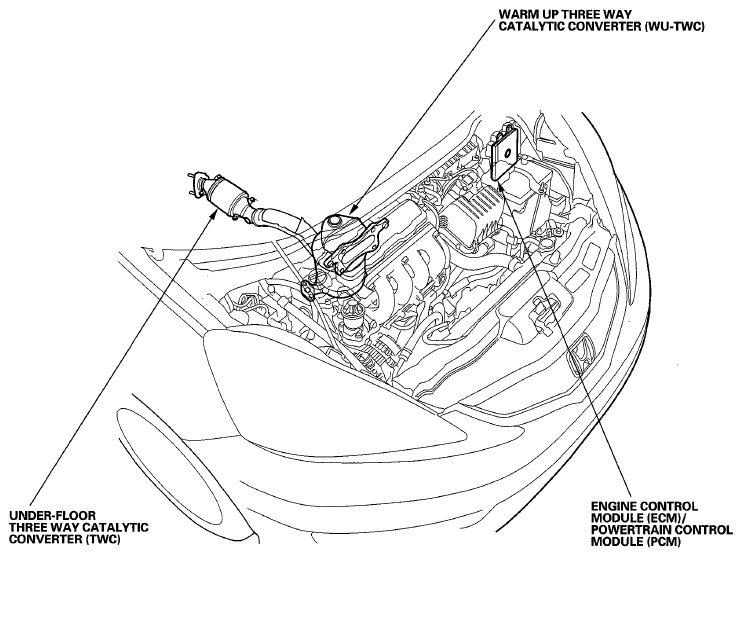 WARM UP THREE WAY
CATALYTIC CONVERTER (WU-TWC)

UNDER-FLOOR
THREE WAY CATALYTIC
CONVERTER (TWC)

ENGINE CONTROL
MODULE (ECM)/
POWERTRAIN CONTROL
MODULE (PCM)